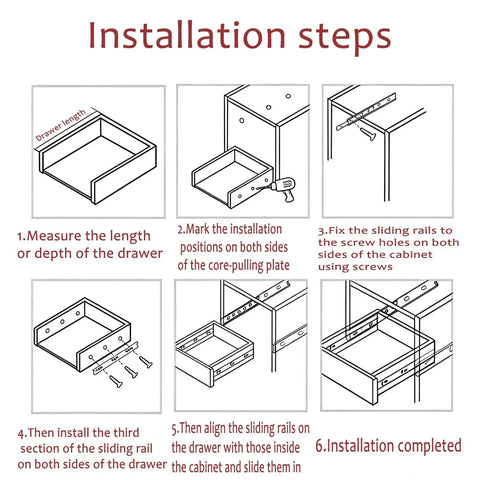 Installation steps

Drawer length

1.Measure the length or depth of the drawer

2.Mark the installation positions on both sides of the core-pulling plate

3.Fix the sliding rails to the screw holes on both sides of the cabinet using screws

4.Then install the third section of the sliding rail on both sides of the drawer

5.Then align the sliding rails on the drawer with those inside the cabinet and slide them in

6.Installation completed