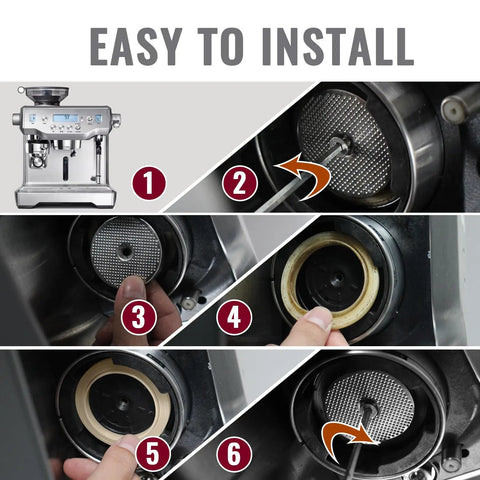 EASY TO INSTALL

1

2

3

4

5

6