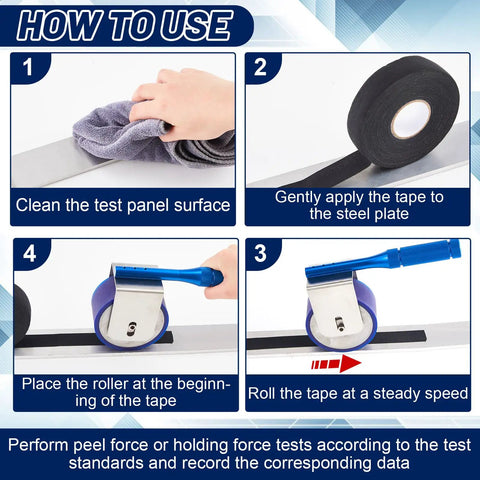 HOW TO USE

1

Clean the test panel surface

2

Gently apply the tape to the steel plate

4

Place the roller at the beginning of the tape

3

Roll the tape at a steady speed

Perform peel force or holding force tests according to the test standards and record the corresponding data