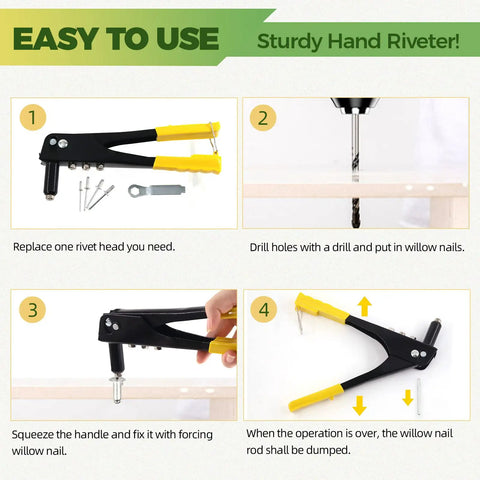 EASY TO USE

Sturdy Hand Riveter!

1

Replace one rivet head you need.

2

Drill holes with a drill and put in willow nails.

3

Squeeze the handle and fix it with forcing willow nail.

4

When the operation is over, the willow nail rod shall be dumped.