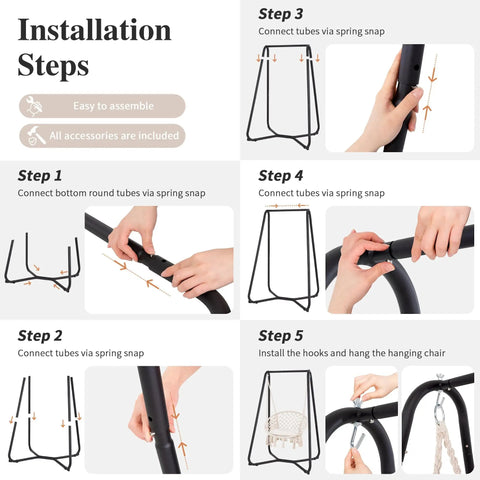 Installation Steps

Easy to assemble

All accessories are included

Step 1
Connect bottom round tubes via spring snap

Step 2
Connect tubes via spring snap

Step 3
Connect tubes via spring snap

Step 4
Connect tubes via spring snap

Step 5
Install the hooks and hang the hanging chair