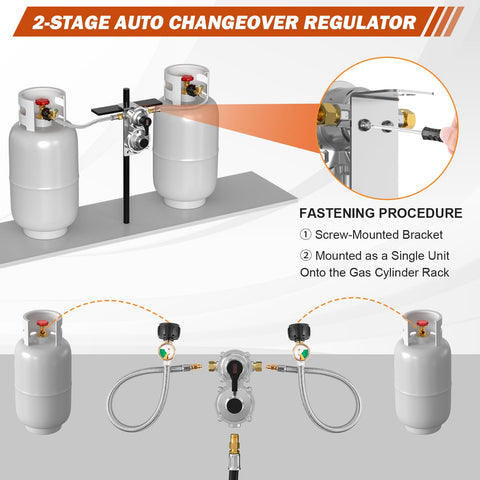 2-STAGE AUTO CHANGEOVER REGULATOR

FASTENING PROCEDURE

① Screw-Mounted Bracket

② Mounted as a Single Unit Onto the Gas Cylinder Rack