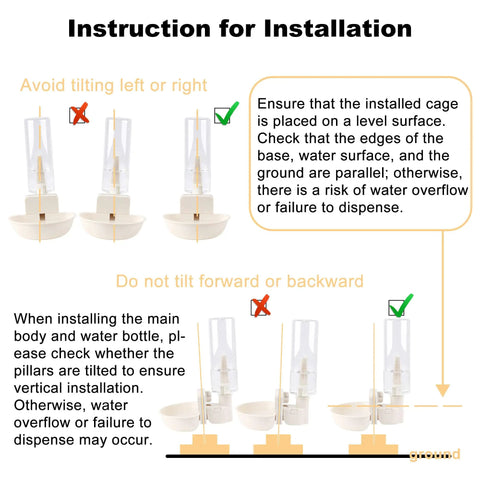 Instruction for Installation

Avoid tilting left or right

Ensure that the installed cage is placed on a level surface. Check that the edges of the base, water surface, and the ground are parallel; otherwise, there is a risk of water overflow or failure to dispense.

Do not tilt forward or backward

When installing the main body and water bottle, please check whether the pillars are tilted to ensure vertical installation. Otherwise, water overflow or failure to dispense may occur.

ground