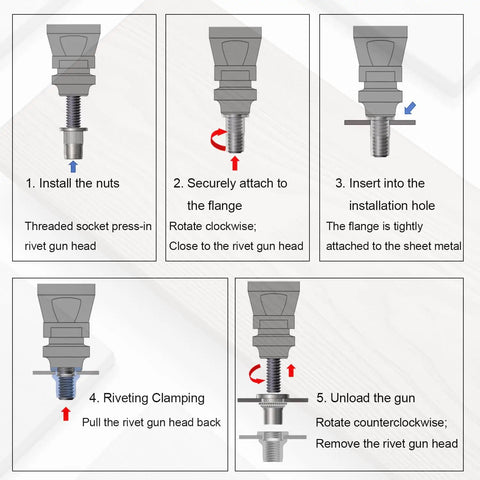 1. Install the nuts

Threaded socket press-in rivet gun head

2. Securely attach to the flange

Rotate clockwise; Close to the rivet gun head

3. Insert into the installation hole

The flange is tightly attached to the sheet metal

4. Riveting Clamping

Pull the rivet gun head back

5. Unload the gun

Rotate counterclockwise; Remove the rivet gun head