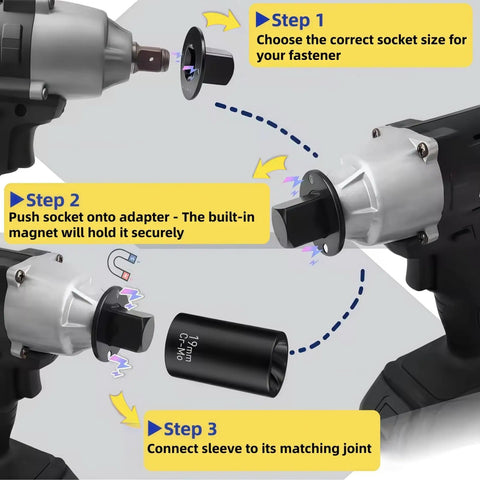 ▶Step 1
Choose the correct socket size for your fastener

▶Step 2
Push socket onto adapter - The built-in magnet will hold it securely

19mm
Cr-Mo

▶Step 3
Connect sleeve to its matching joint