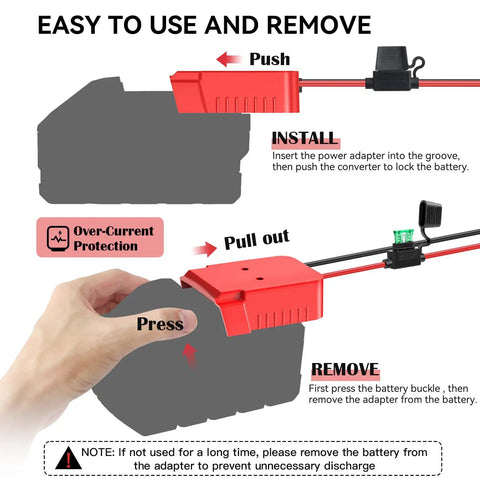 EASY TO USE AND REMOVE

Push

INSTALL
Insert the power adapter into the groove, then push the converter to lock the battery.

Over-Current Protection

Pull out

Press

REMOVE
First press the battery buckle , then remove the adapter from the battery.

NOTE: If not used for a long time, please remove the battery from the adapter to prevent unnecessary discharge