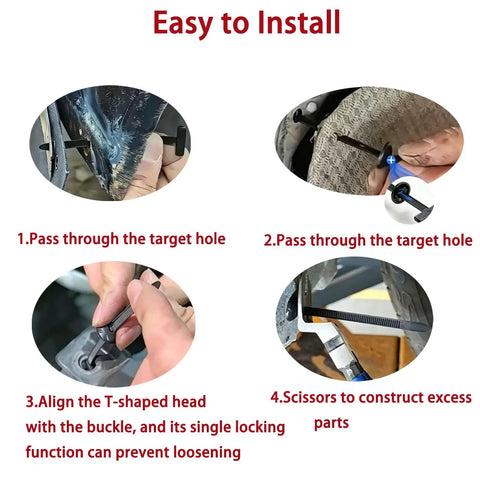 Easy to Install

1.Pass through the target hole

2.Pass through the target hole

3.Align the T-shaped head with the buckle, and its single locking function can prevent loosening

4.Scissors to construct excess parts