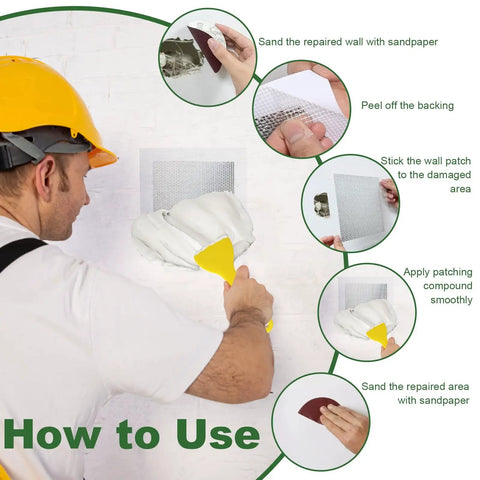 Sand the repaired wall with sandpaper

Peel off the backing

Stick the wall patch to the damaged area

Apply patching compound smoothly

Sand the repaired area with sandpaper

How to Use