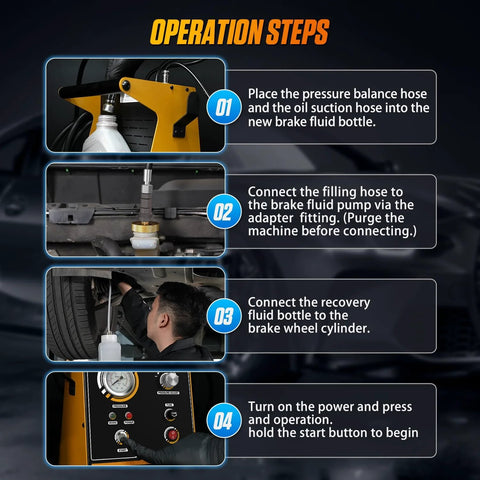 OPERATION STEPS

01
Place the pressure balance hose and the oil suction hose into the new brake fluid bottle.

02
Connect the filling hose to the brake fluid pump via the adapter fitting. (Purge the machine before connecting.)

03
Connect the recovery fluid bottle to the brake wheel cylinder.

04
Turn on the power and press and operation.
hold the start button to begin