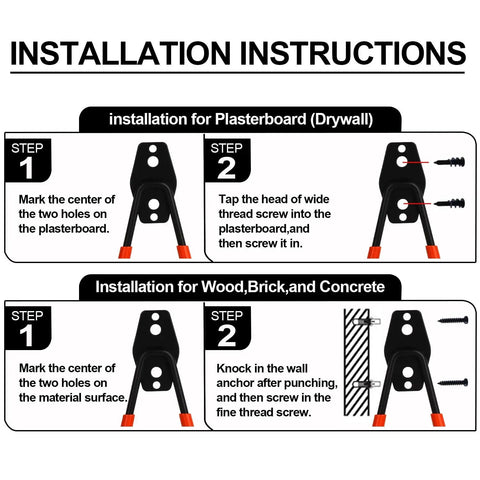 INSTALLATION INSTRUCTIONS

installation for Plasterboard (Drywall)

STEP 1

Mark the center of the two holes on the plasterboard.

STEP 2

Tap the head of wide thread screw into the plasterboard,and then screw it in.

Installation for Wood,Brick,and Concrete

STEP 1

Mark the center of the two holes on the material surface.

STEP 2

Knock in the wall anchor after punching, and then screw in the fine thread screw.