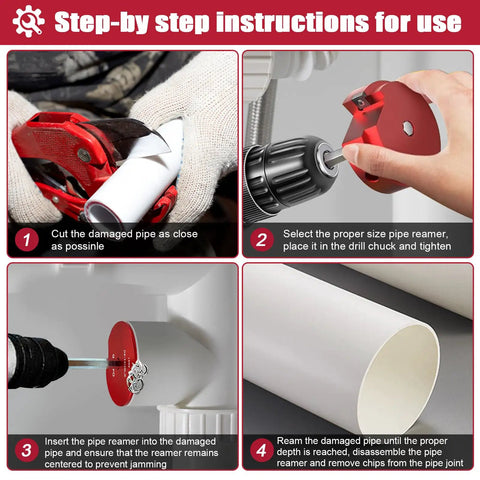 Step-by step instructions for use

1
Cut the damaged pipe as close as possinle

2
Select the proper size pipe reamer, place it in the drill chuck and tighten

3
Insert the pipe reamer into the damaged pipe and ensure that the reamer remains centered to prevent jamming

4
Ream the damaged pipe until the proper depth is reached, disassemble the pipe reamer and remove chips from the pipe joint