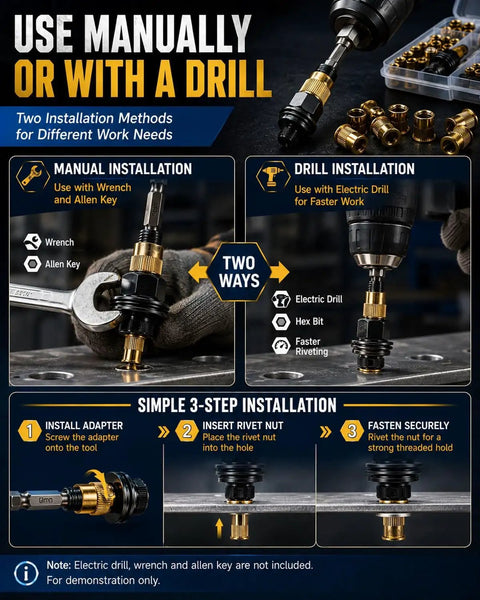 USE MANUALLY OR WITH A DRILL

Two Installation Methods for Different Work Needs

MANUAL INSTALLATION
Use with Wrench and Allen Key

Wrench
Allen Key

TWO WAYS

DRILL INSTALLATION
Use with Electric Drill for Faster Work

Electric Drill
Hex Bit
Faster Riveting

SIMPLE 3-STEP INSTALLATION

1 INSTALL ADAPTER
Screw the adapter onto the tool

2 INSERT RIVET NUT
Place the rivet nut into the hole

3 FASTEN SECURELY
Rivet the nut for a strong threaded hold

Note: Electric drill, wrench and allen key are not included. For demonstration only.