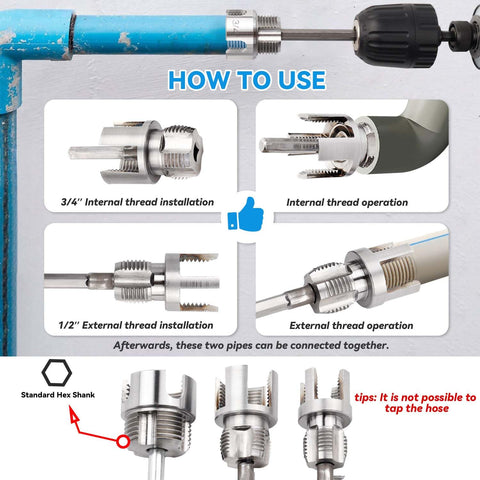 3/4

HOW TO USE

3/4'' Internal thread installation

Internal thread operation

1/2'' External thread installation

External thread operation

Afterwards, these two pipes can be connected together.

Standard Hex Shank

tips: It is not possible to tap the hose