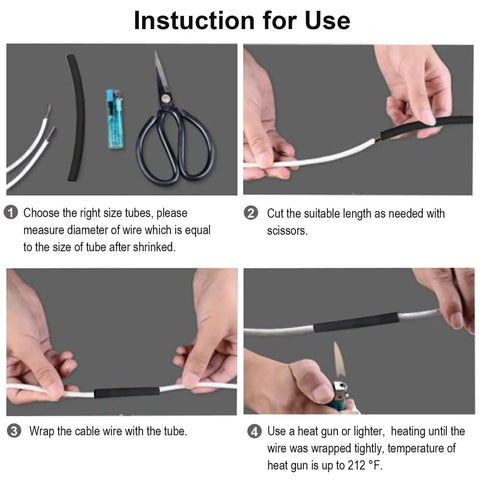 Instuction for Use

1 Choose the right size tubes, please measure diameter of wire which is equal to the size of tube after shrinked.

2 Cut the suitable length as needed with scissors.

3 Wrap the cable wire with the tube.

4 Use a heat gun or lighter, heating until the wire was wrapped tightly, temperature of heat gun is up to 212 °F.