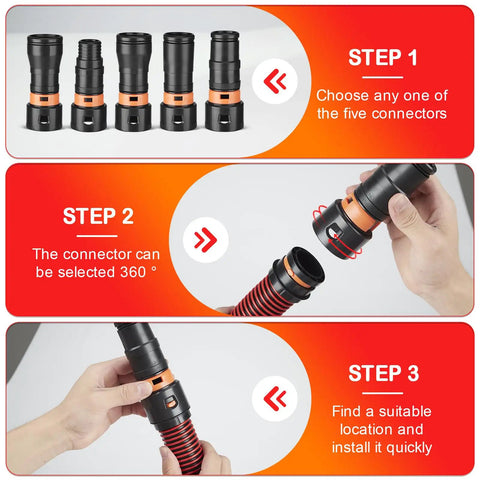 STEP 1

Choose any one of the five connectors

STEP 2

The connector can be selected 360 °

STEP 3

Find a suitable location and install it quickly