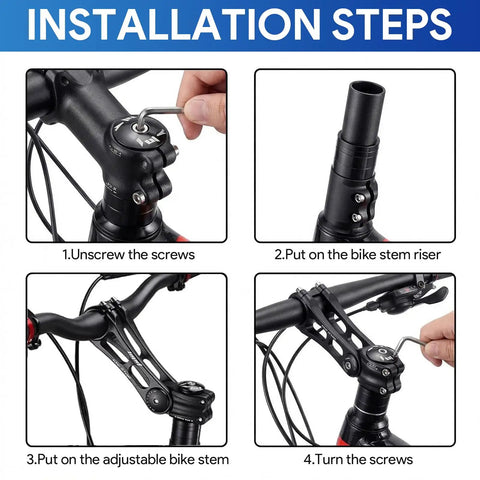 INSTALLATION STEPS

1.Unscrew the screws

2.Put on the bike stem riser

3.Put on the adjustable bike stem

4.Turn the screws