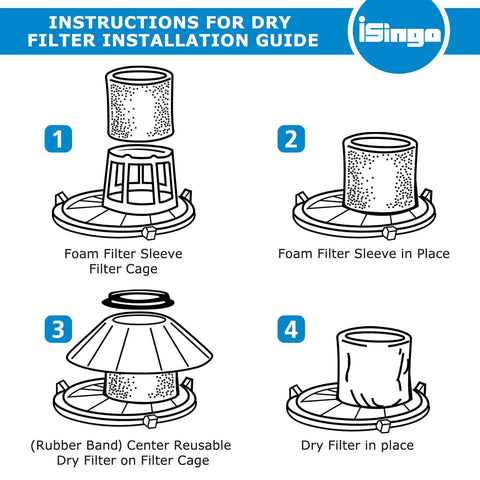 INSTRUCTIONS FOR DRY FILTER INSTALLATION GUIDE

iSingo

1

Foam Filter Sleeve
Filter Cage

2

Foam Filter Sleeve in Place

3

(Rubber Band) Center Reusable Dry Filter on Filter Cage

4

Dry Filter in place