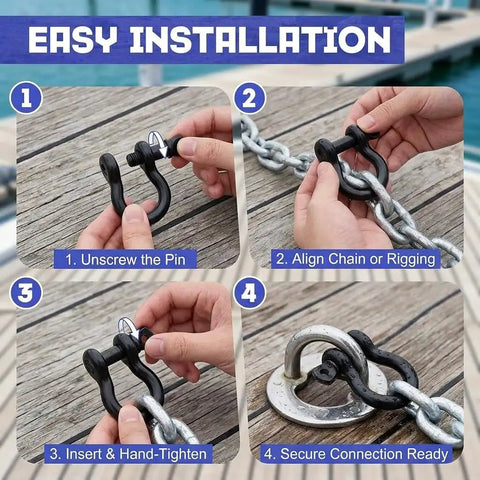 EASY INSTALLATION

1

1. Unscrew the Pin

2

2. Align Chain or Rigging

3

3. Insert & Hand-Tighten

4

4. Secure Connection Ready