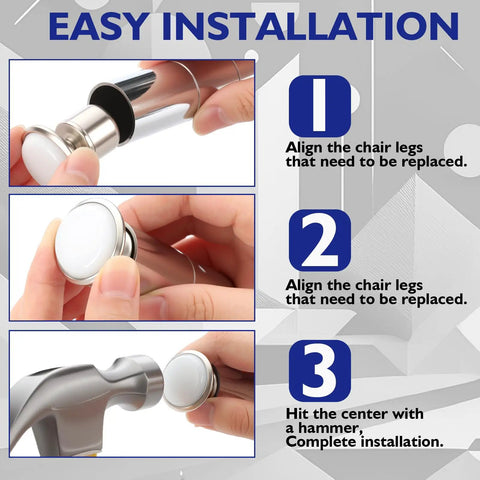 EASY INSTALLATION

1

Align the chair legs that need to be replaced.

2

Align the chair legs that need to be replaced.

3

Hit the center with a hammer, Complete installation.