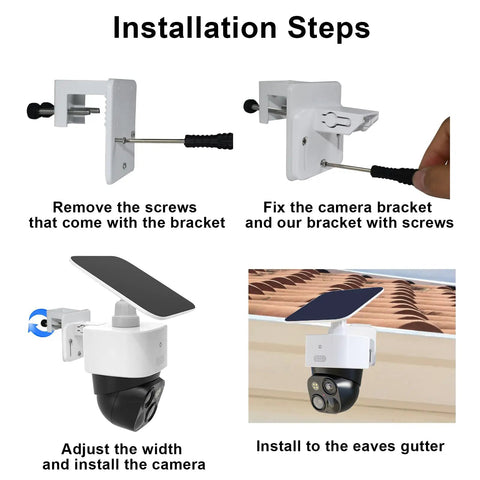 Installation Steps

Remove the screws that come with the bracket

Fix the camera bracket and our bracket with screws

Adjust the width and install the camera

Install to the eaves gutter