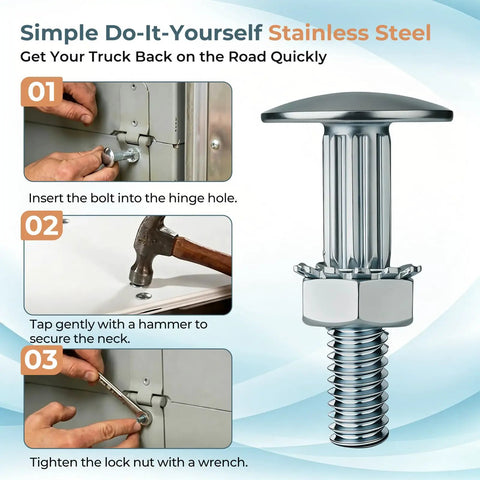 Simple Do-It-Yourself Stainless Steel
Get Your Truck Back on the Road Quickly

01
Insert the bolt into the hinge hole.

02
Tap gently with a hammer to secure the neck.

03
Tighten the lock nut with a wrench.