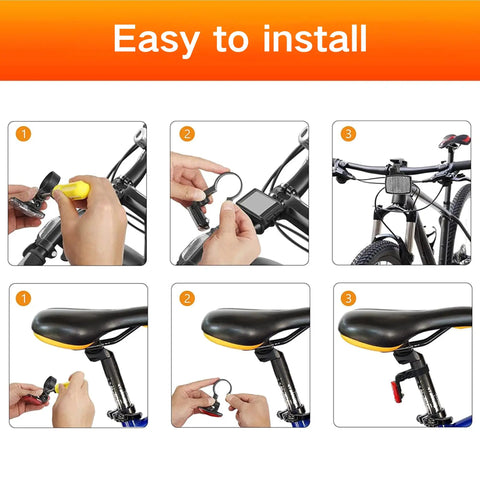 Easy to install

1

2

3

1

2

3