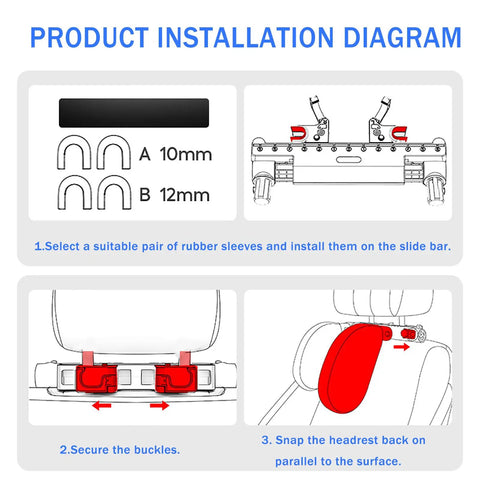 PRODUCT INSTALLATION DIAGRAM

A 10mm

B 12mm

1.Select a suitable pair of rubber sleeves and install them on the slide bar.

2.Secure the buckles.

3. Snap the headrest back on parallel to the surface.