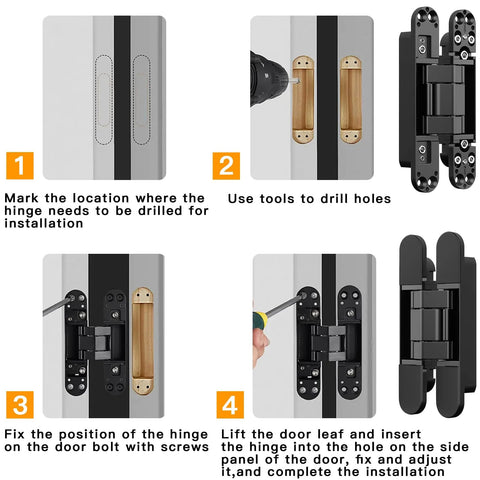 1

Mark the location where the hinge needs to be drilled for installation

2

Use tools to drill holes

3

Fix the position of the hinge on the door bolt with screws

4

Lift the door leaf and insert the hinge into the hole on the side panel of the door, fix and adjust it,and complete the installation