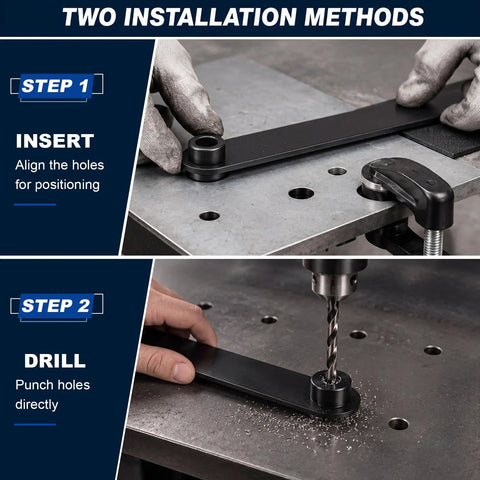 TWO INSTALLATION METHODS

STEP 1

INSERT
Align the holes for positioning

STEP 2

DRILL
Punch holes directly