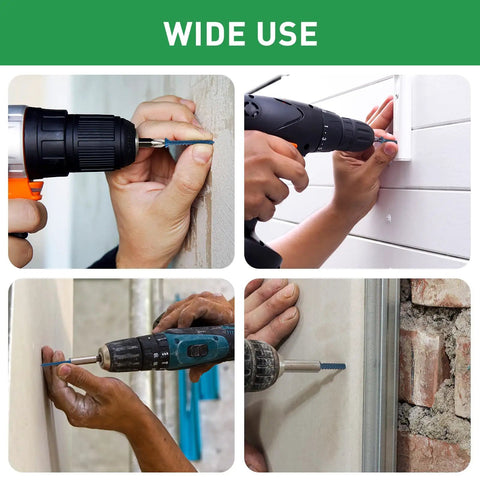 WIDE USE