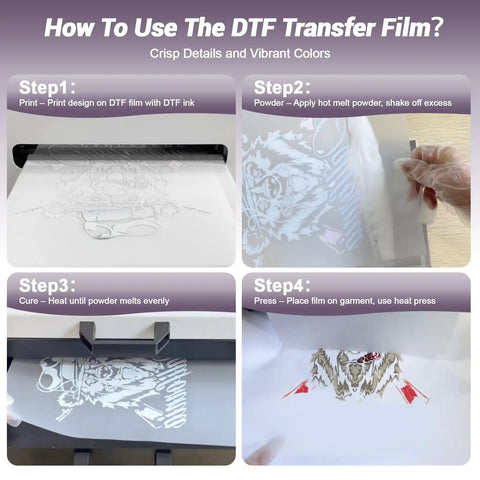 How To Use The DTF Transfer Film?

Crisp Details and Vibrant Colors

Step1:
Print – Print design on DTF film with DTF ink

Step2:
Powder – Apply hot melt powder, shake off excess

Step3:
Cure – Heat until powder melts evenly

Step4:
Press – Place film on garment, use heat press