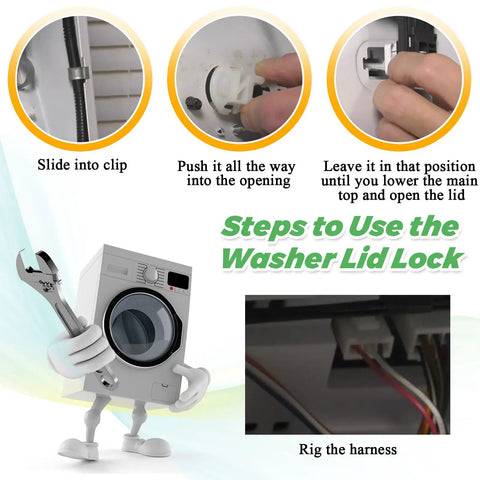 Slide into clip

Push it all the way into the opening

Leave it in that position until you lower the main top and open the lid

Steps to Use the Washer Lid Lock

Rig the harness