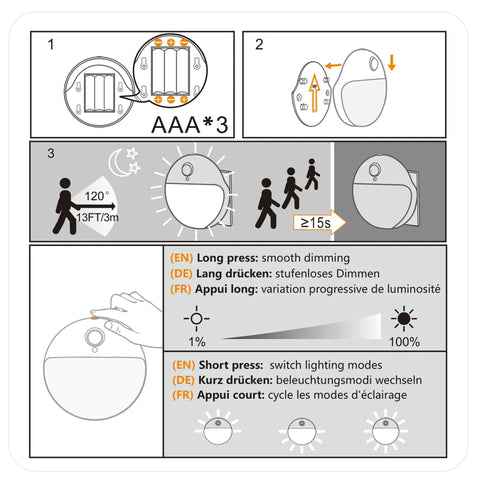 1

AAA*3

2

3

120°

13FT/3m

≥15s

(EN) Long press: smooth dimming
(DE) Lang drücken: stufenloses Dimmen
(FR) Appui long: variation progressive de luminosité

1%

100%

(EN) Short press: switch lighting modes
(DE) Kurz drücken: beleuchtungsmodi wechseln
(FR) Appui court: cycle les modes d'éclairage