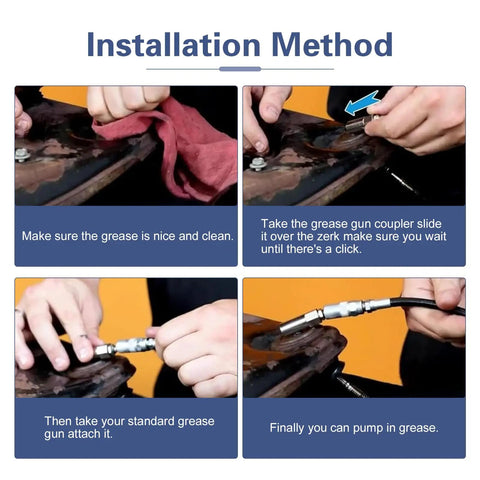 Installation Method

Make sure the grease is nice and clean.

Take the grease gun coupler slide it over the zerk make sure you wait until there's a click.

Then take your standard grease gun attach it.

Finally you can pump in grease.