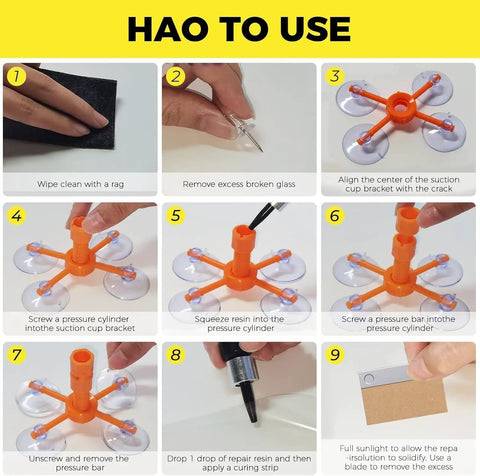 HAO TO USE

1
Wipe clean with a rag

2
Remove excess broken glass

3
Align the center of the suction cup bracket with the crack

4
Screw a pressure cylinder intothe suction cup bracket

5
Squeeze resin into the pressure cylinder

6
Screw a pressure bar intothe pressure cylinder

7
Unscrew and remove the pressure bar

8
Drop 1 drop of repair resin and then apply a curing strip

9
Full sunlight to allow the repa -irsolution to solidify. Use a blade to remove the excess