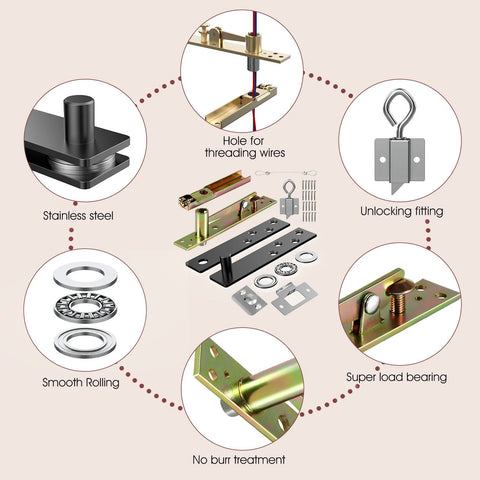 Hole for threading wires

Stainless steel

Unlocking fitting

Smooth Rolling

Super load bearing

No burr treatment