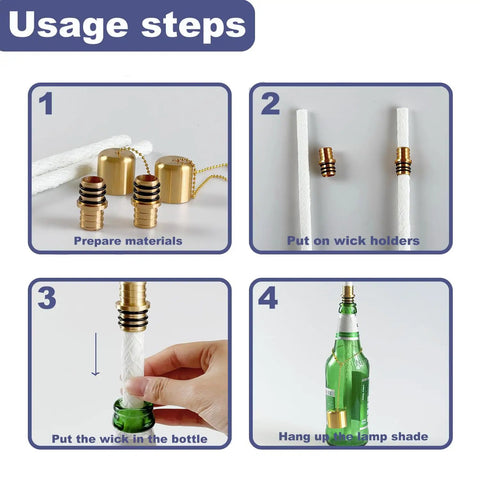 Usage steps

1
Prepare materials

2
Put on wick holders

3
Put the wick in the bottle

4
Hang up the lamp shade