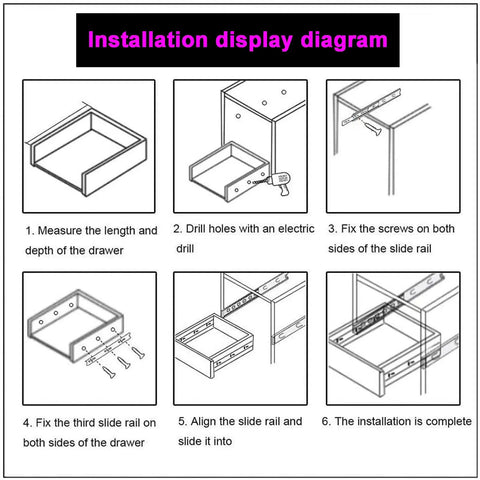 Installation display diagram

1. Measure the length and depth of the drawer

2. Drill holes with an electric drill

3. Fix the screws on both sides of the slide rail

4. Fix the third slide rail on both sides of the drawer

5. Align the slide rail and slide it into

6. The installation is complete