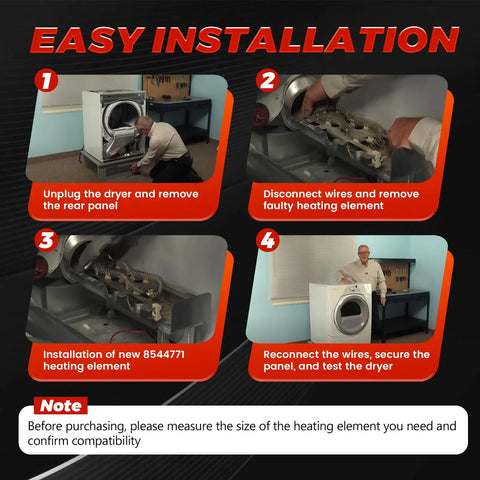 EASY INSTALLATION

1

Unplug the dryer and remove the rear panel

2

Disconnect wires and remove faulty heating element

3

Installation of new 8544771 heating element

4

Reconnect the wires, secure the panel, and test the dryer

Note

Before purchasing, please measure the size of the heating element you need and confirm compatibility