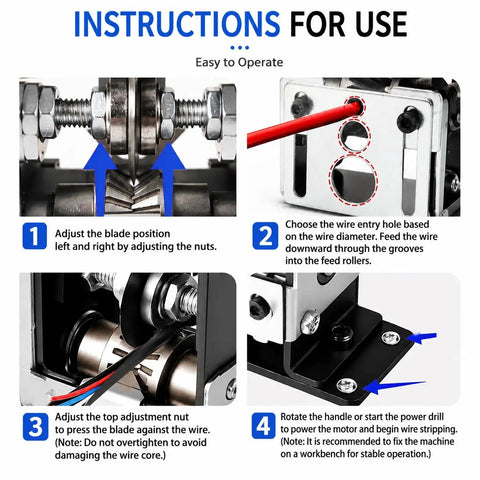 INSTRUCTIONS FOR USE

Easy to Operate

1 Adjust the blade position left and right by adjusting the nuts.

2 Choose the wire entry hole based on the wire diameter. Feed the wire downward through the grooves into the feed rollers.

3 Adjust the top adjustment nut to press the blade against the wire. (Note: Do not overtighten to avoid damaging the wire core.)

4 Rotate the handle or start the power drill to power the motor and begin wire stripping. (Note: It is recommended to fix the machine on a workbench for stable operation.)