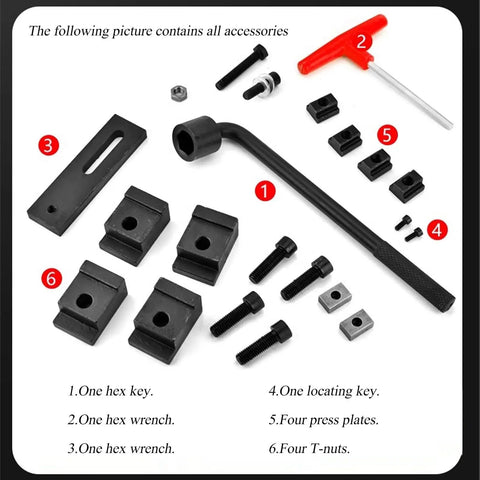 The following picture contains all accessories

2

3

5

1

4

6

1.One hex key.

2.One hex wrench.

3.One hex wrench.

4.One locating key.

5.Four press plates.

6.Four T-nuts.