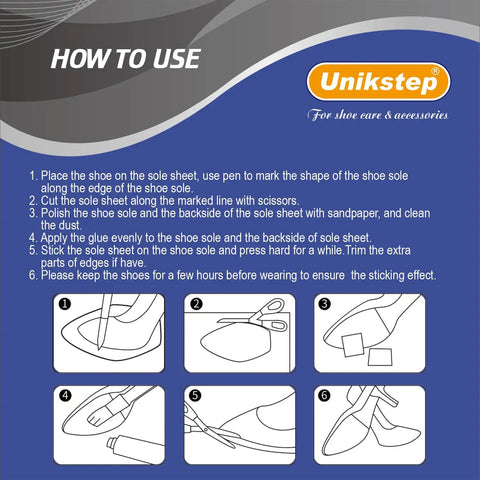 HOW TO USE

Unikstep®

For shoe care & accessories

1. Place the shoe on the sole sheet, use pen to mark the shape of the shoe sole along the edge of the shoe sole.
2. Cut the sole sheet along the marked line with scissors.
3. Polish the shoe sole and the backside of the sole sheet with sandpaper, and clean the dust.
4. Apply the glue evenly to the shoe sole and the backside of sole sheet.
5. Stick the sole sheet on the shoe sole and press hard for a while.Trim the extra parts of edges if have.
6. Please keep the shoes for a few hours before wearing to ensure the sticking effect.

1

2

3

4

5

6