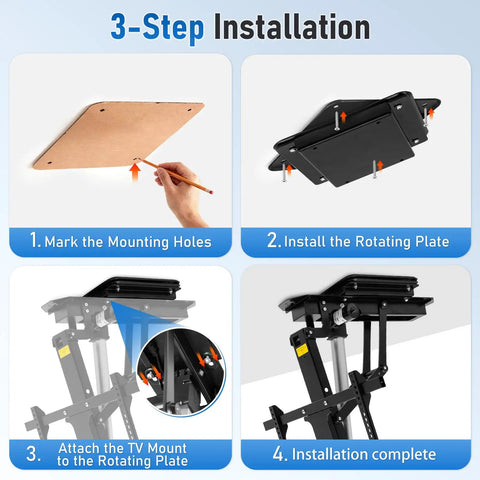 3-Step Installation

1. Mark the Mounting Holes

2. Install the Rotating Plate

3. Attach the TV Mount to the Rotating Plate

4. Installation complete