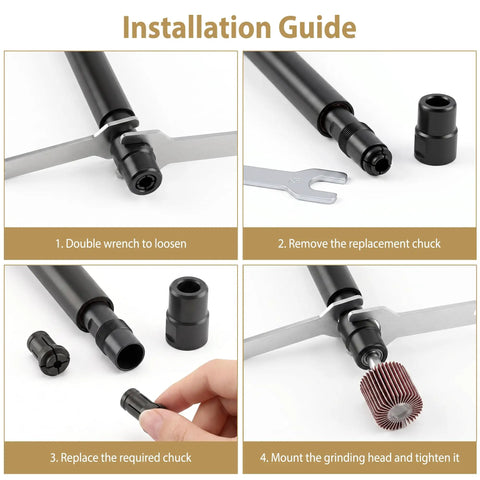 Installation Guide

1. Double wrench to loosen

2. Remove the replacement chuck

3. Replace the required chuck

4. Mount the grinding head and tighten it