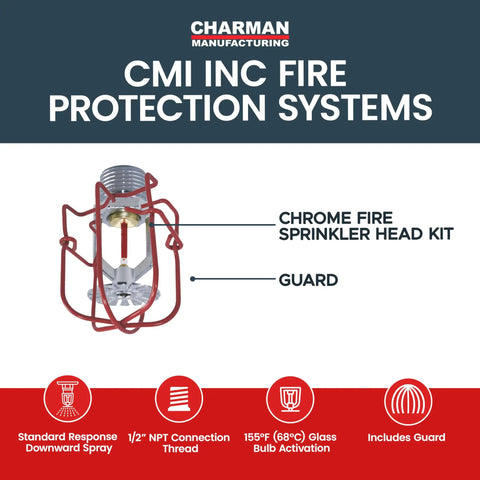 CHARMAN
MANUFACTURING

CMI INC FIRE PROTECTION SYSTEMS

CHROME FIRE SPRINKLER HEAD KIT

GUARD

Standard Response Downward Spray

1/2" NPT Connection Thread

155°F (68°C) Glass Bulb Activation

Includes Guard