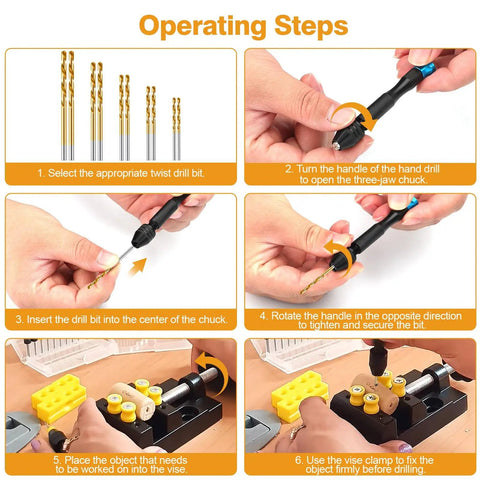 Operating Steps

1. Select the appropriate twist drill bit.

2. Turn the handle of the hand drill to open the three-jaw chuck.

3. Insert the drill bit into the center of the chuck.

4. Rotate the handle in the opposite direction to tighten and secure the bit.

5. Place the object that needs to be worked on into the vise.

6. Use the vise clamp to fix the object firmly before drilling.