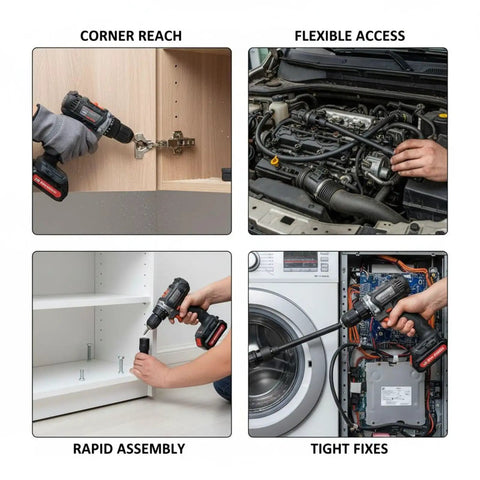 CORNER REACH

FLEXIBLE ACCESS

RAPID ASSEMBLY

TIGHT FIXES