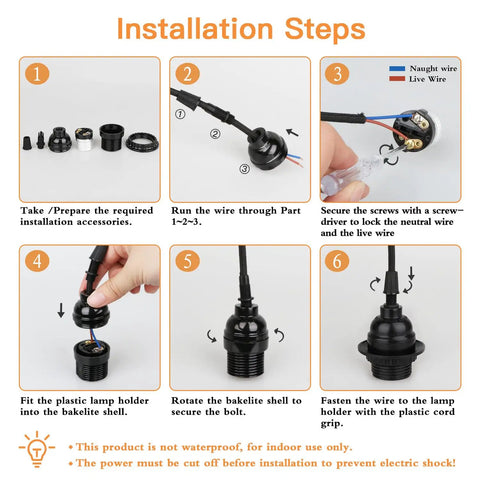 Installation Steps

1

Take /Prepare the required installation accessories.

2

①
②
③

Run the wire through Part 1~2~3.

3

Naught wire
Live Wire

Secure the screws with a screwdriver to lock the neutral wire and the live wire

4

Fit the plastic lamp holder into the bakelite shell.

5

Rotate the bakelite shell to secure the bolt.

6

Fasten the wire to the lamp holder with the plastic cord grip.

• This product is not waterproof, for indoor use only.
• The power must be cut off before installation to prevent electric shock!