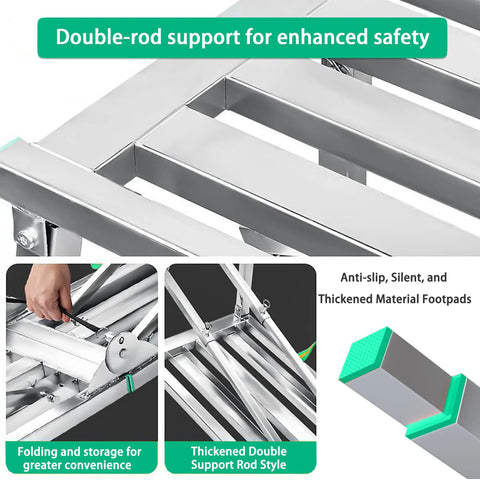 Double-rod support for enhanced safety

Folding and storage for greater convenience

Thickened Double Support Rod Style

Anti-slip, Silent, and Thickened Material Footpads