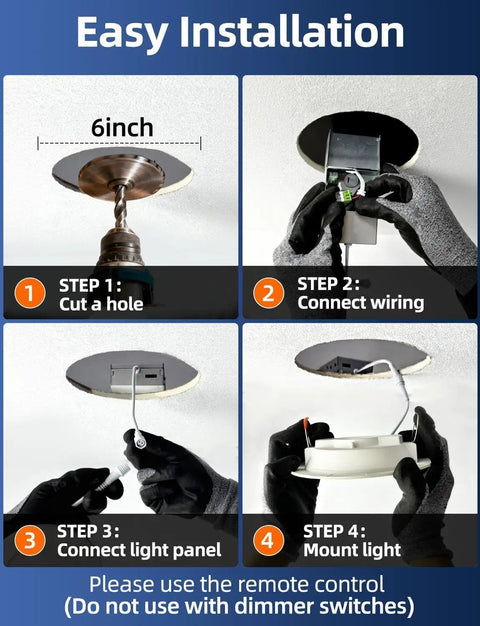 Easy Installation

6inch

1 STEP 1:
Cut a hole

2 STEP 2:
Connect wiring

3 STEP 3:
Connect light panel

4 STEP 4:
Mount light

Please use the remote control
(Do not use with dimmer switches)